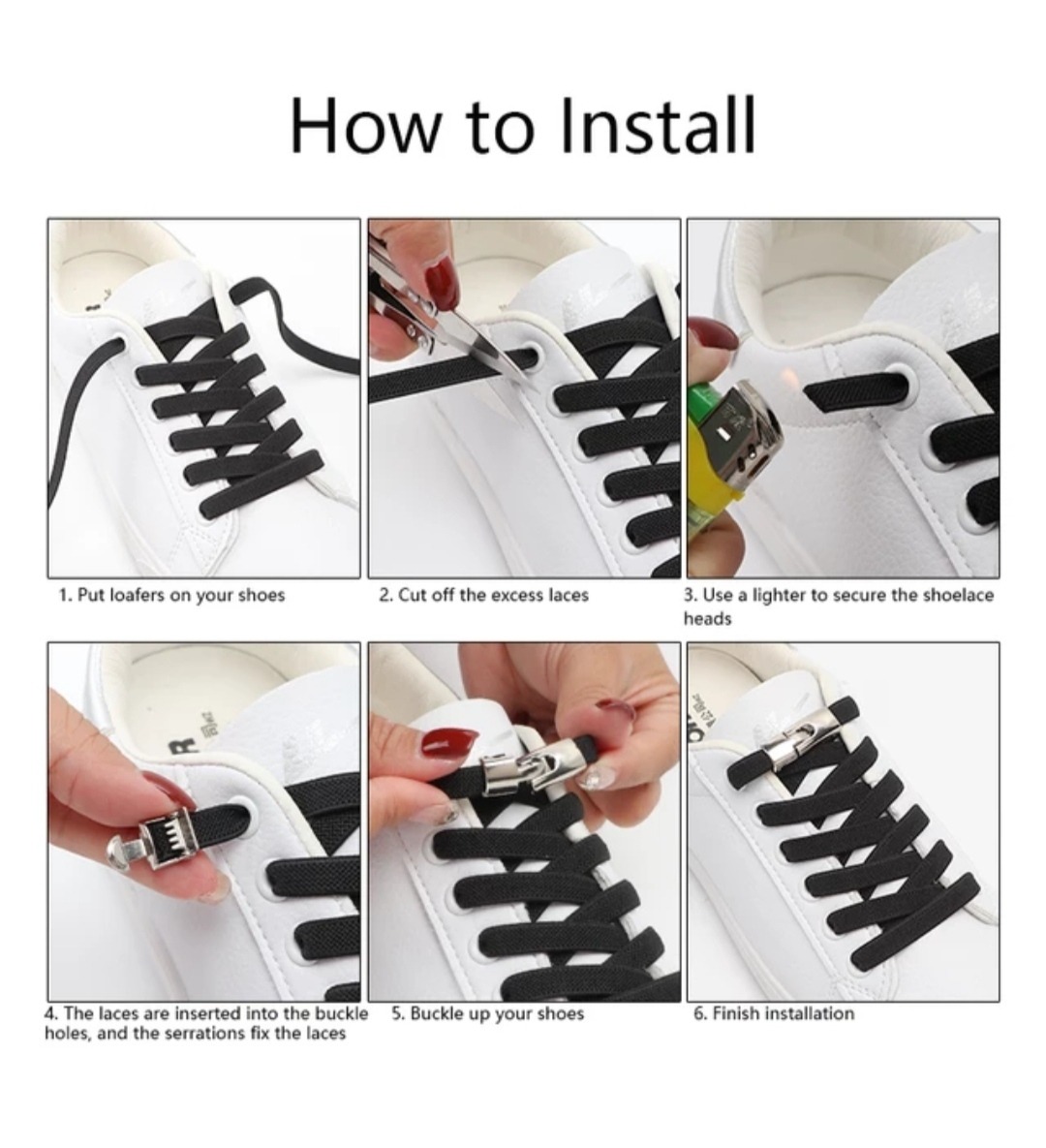 How to Install

1. Put loafers on your shoes

2. Cut off the excess laces

3. Use a lighter to secure the shoelace heads

4. The laces are inserted into the buckle holes, and the serrations fix the laces

5. Buckle up your shoes

6. Finish installation